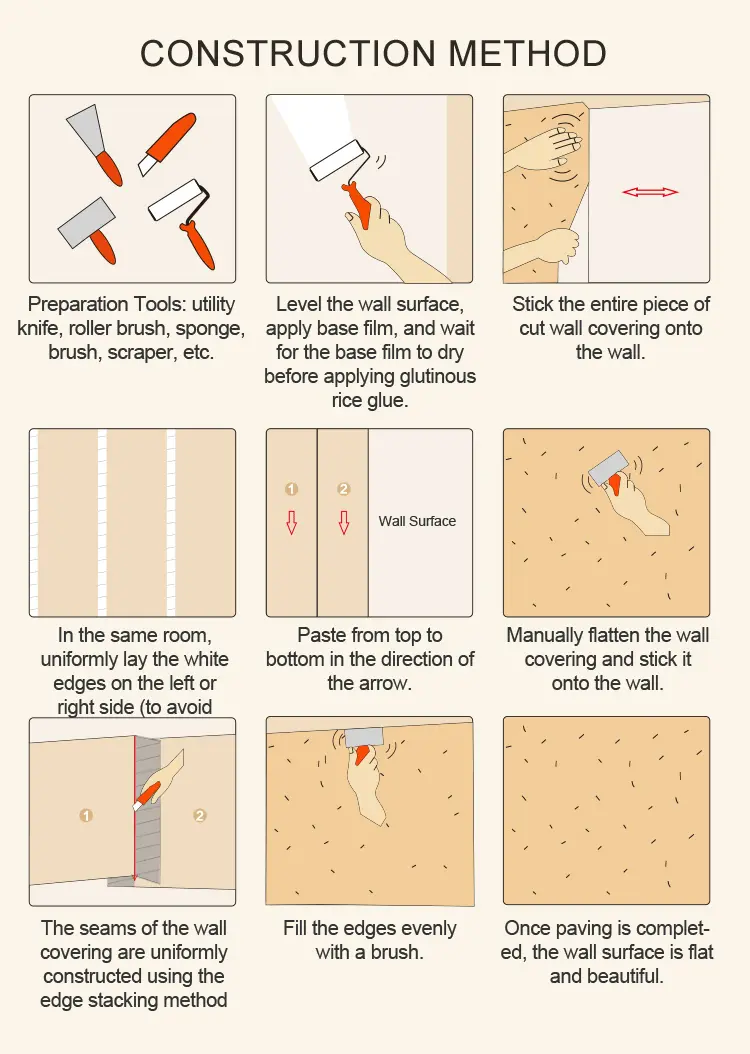 CONSTRUCTION METHOD

Preparation Tools: utility knife, roller brush, sponge, brush, scraper, etc.

Level the wall surface, apply base film, and wait for the base film to dry before applying glutinous rice glue.

Stick the entire piece of cut wall covering onto the wall.

In the same room, uniformly lay the white edges on the left or right side (to avoid

1 2 Wall Surface

Paste from top to bottom in the direction of the arrow.

Manually flatten the wall covering and stick it onto the wall.

1 2

The seams of the wall covering are uniformly constructed using the edge stacking method

Fill the edges evenly with a brush.

Once paving is completed, the wall surface is flat and beautiful.